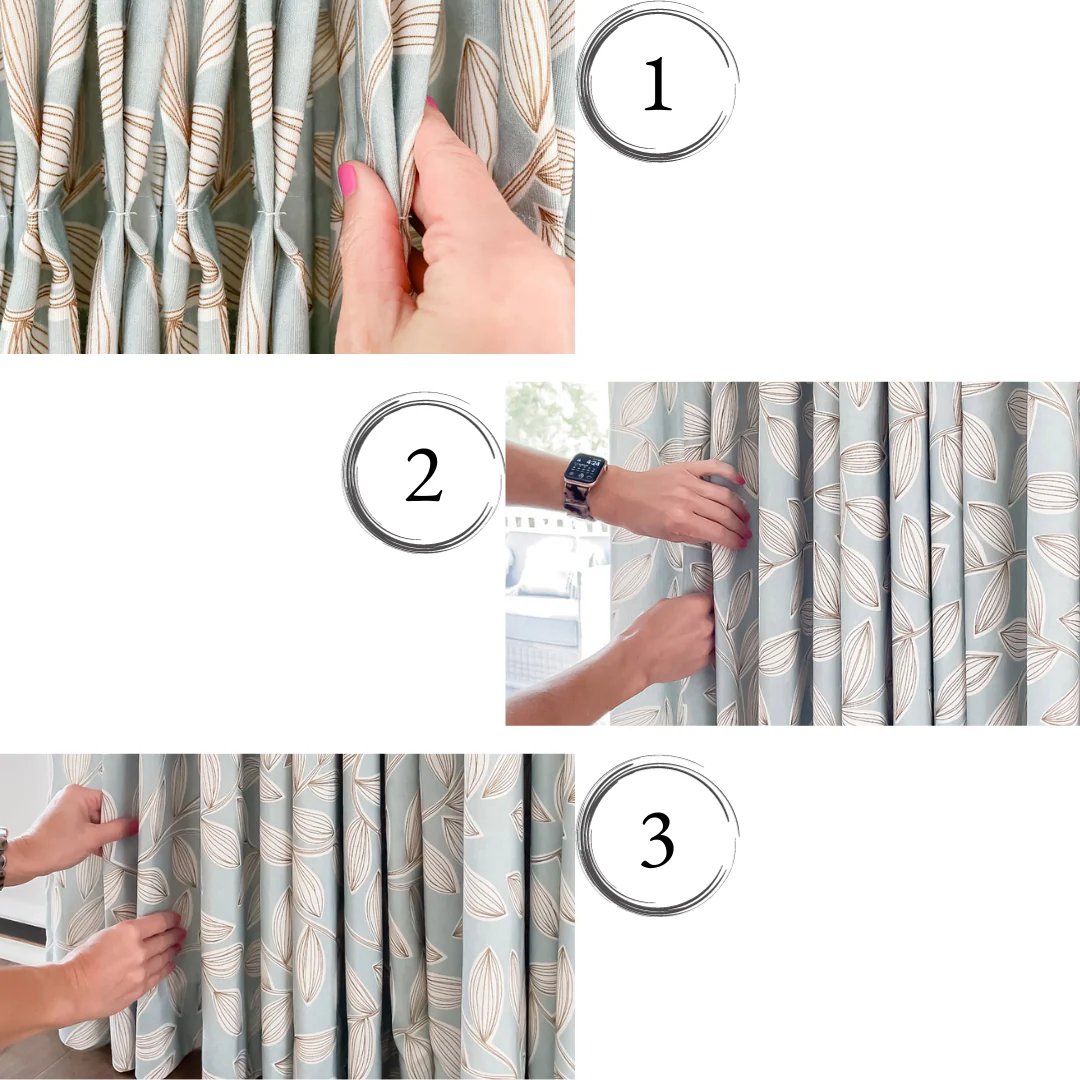 1

2

3